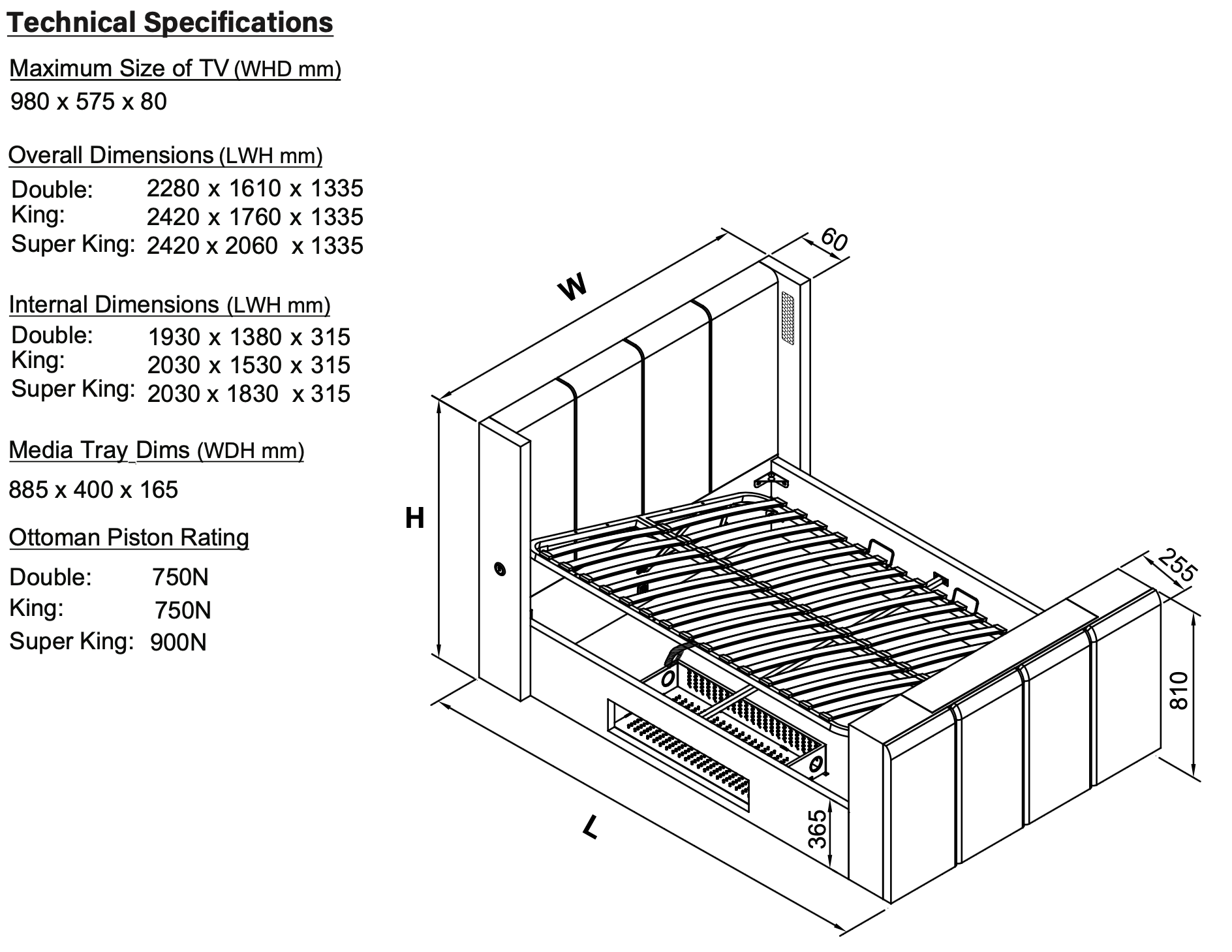 Technical Specifications

Maximum Size of TV (WHD mm)
980 x 575 x 80

Overall Dimensions (LWH mm)
Double: 2280 x 1610 x 1335
King: 2420 x 1760 x 1335
Super King: 2420 x 2060 x 1335

Internal Dimensions (LWH mm)
Double: 1930 x 1380 x 315
King: 2030 x 1530 x 315
Super King: 2030 x 1830 x 315

Media Tray Dims (WDH mm)
885 x 400 x 165

Ottoman Piston Rating
Double: 750N
King: 750N
Super King: 900N

W
60
H
255
810
365
L